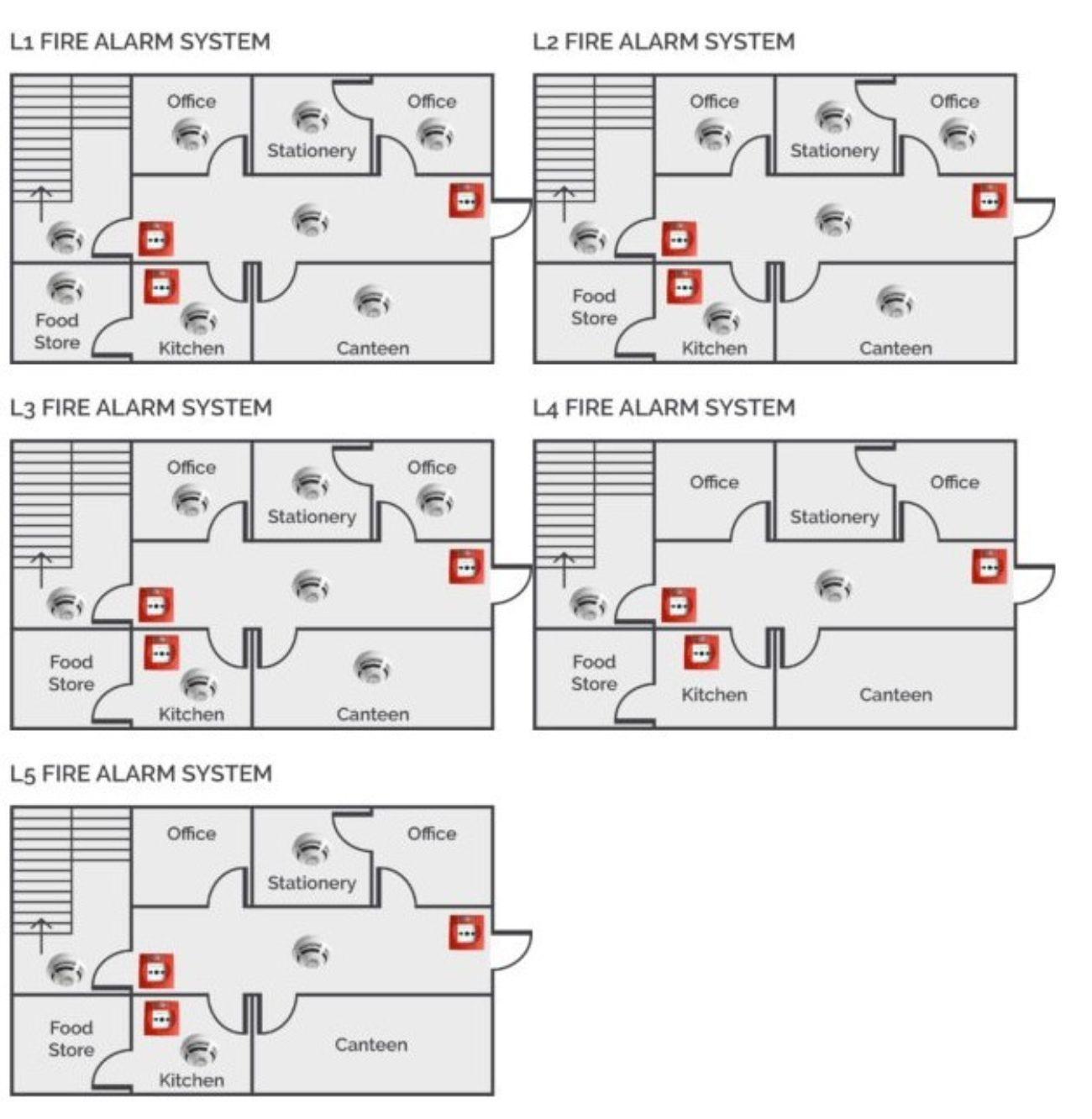 L1 FIRE ALARM SYSTEM

Office
Stationery
Office
Food Store
Kitchen
Canteen

L2 FIRE ALARM SYSTEM

Office
Stationery
Office
Food Store
Kitchen
Canteen

L3 FIRE ALARM SYSTEM

Office
Stationery
Office
Food Store
Kitchen
Canteen

L4 FIRE ALARM SYSTEM

Office
Stationery
Office
Food Store
Kitchen
Canteen

L5 FIRE ALARM SYSTEM

Office
Stationery
Office
Food Store
Kitchen
Canteen