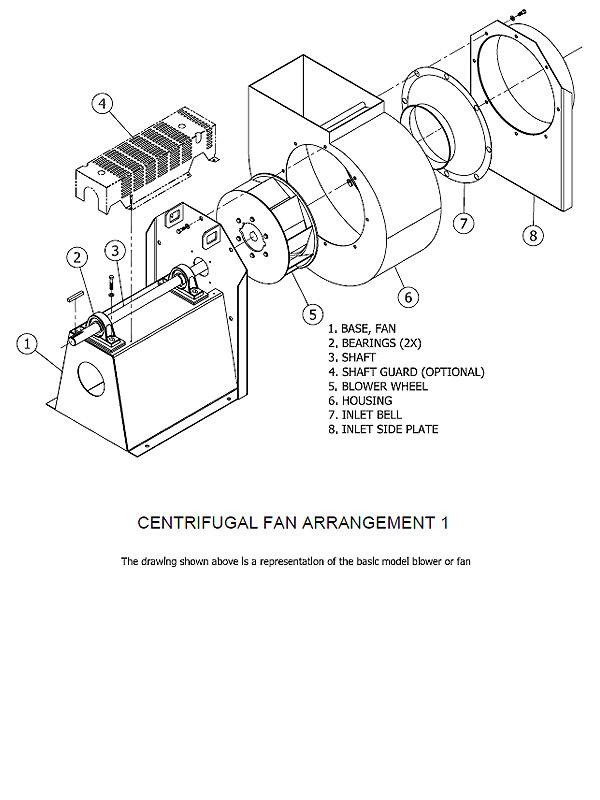 4

2

3

1

5

6

7

8

1. BASE, FAN
2. BEARINGS (2X)
3. SHAFT
4. SHAFT GUARD (OPTIONAL)
5. BLOWER WHEEL
6. HOUSING
7. INLET BELL
8. INLET SIDE PLATE

CENTRIFUGAL FAN ARRANGEMENT 1

The drawing shown above is a representation of the basic model blower or fan